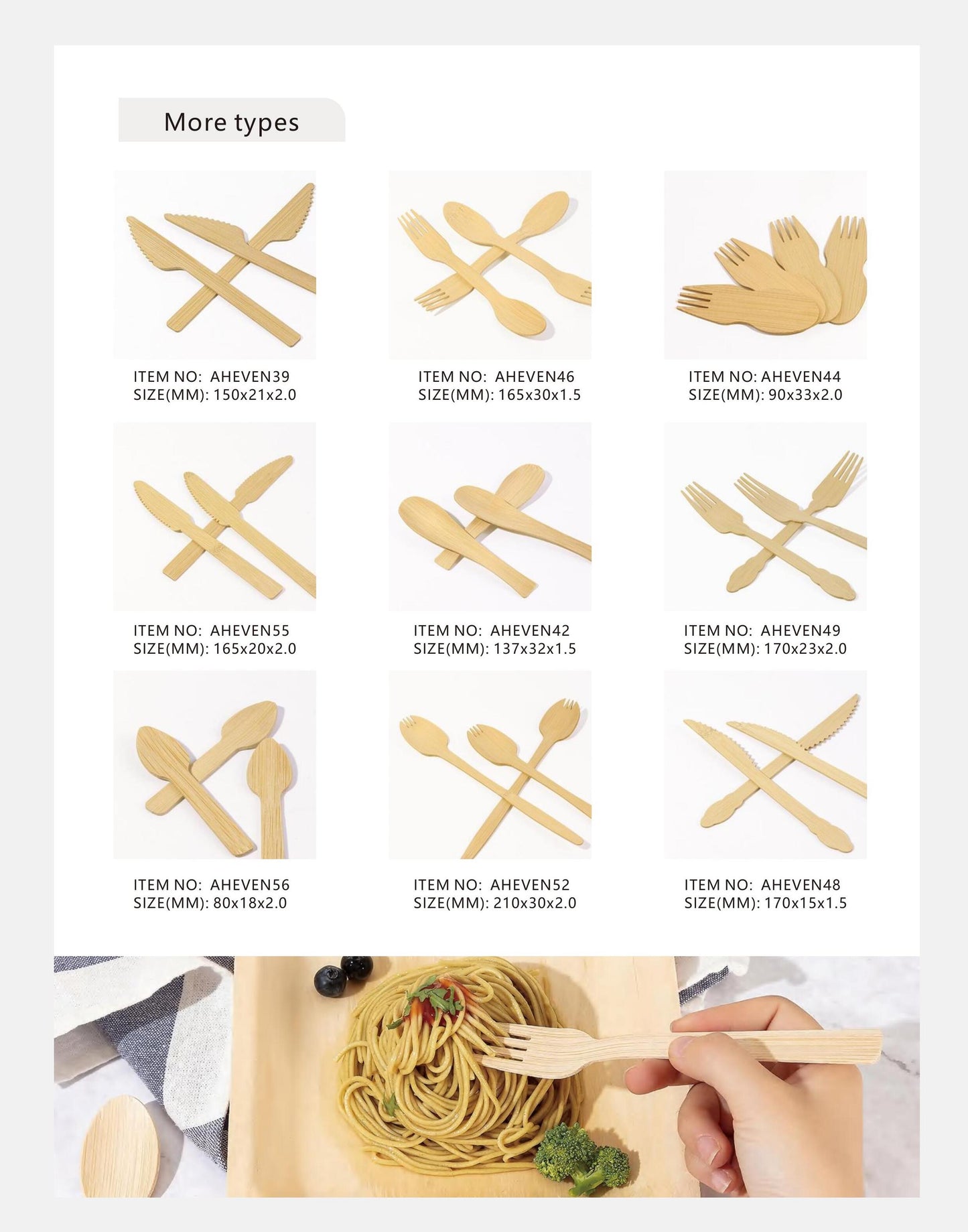 More types

ITEM NO: AHEVEN39
SIZE(MM): 150x21x2.0

ITEM NO: AHEVEN46
SIZE(MM): 165x30x1.5

ITEM NO: AHEVEN44
SIZE(MM): 90x33x2.0

ITEM NO: AHEVEN55
SIZE(MM): 165x20x2.0

ITEM NO: AHEVEN42
SIZE(MM): 137x32x1.5

ITEM NO: AHEVEN49
SIZE(MM): 170x23x2.0

ITEM NO: AHEVEN56
SIZE(MM): 80x18x2.0

ITEM NO: AHEVEN52
SIZE(MM): 210x30x2.0

ITEM NO: AHEVEN48
SIZE(MM): 170x15x1.5